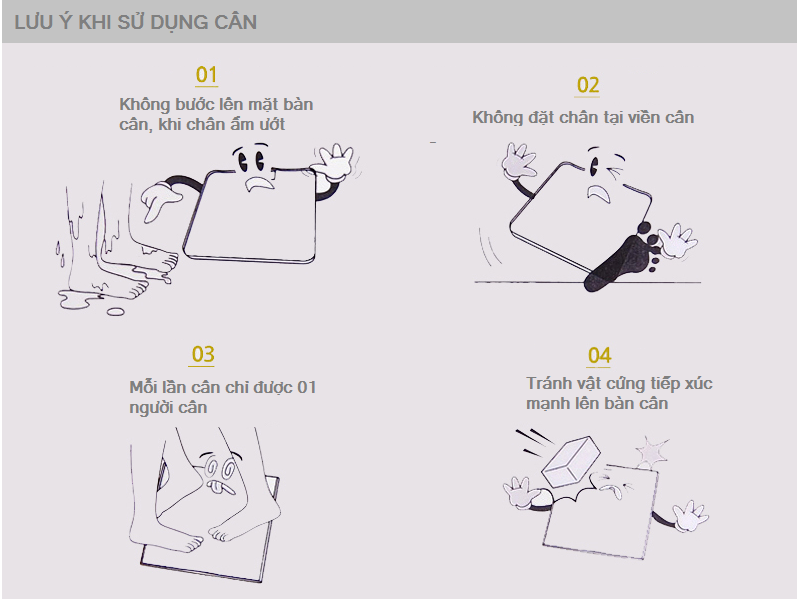 LƯU Ý KHI SỬ DỤNG CÂN

01
Không bước lên mặt bàn cân, khi chân ẩm ướt

02
Không đặt chân tại viền cân

03
Mỗi lần cân chỉ được 01 người cân

04
Tránh vật cứng tiếp xúc mạnh lên bàn cân